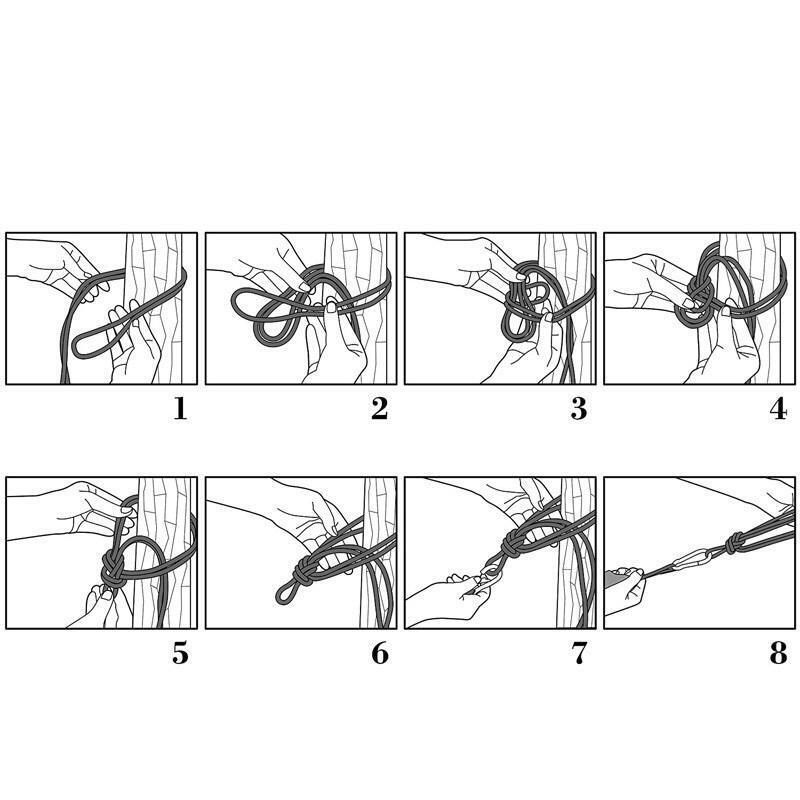 1

2

3

4

5

6

7

8